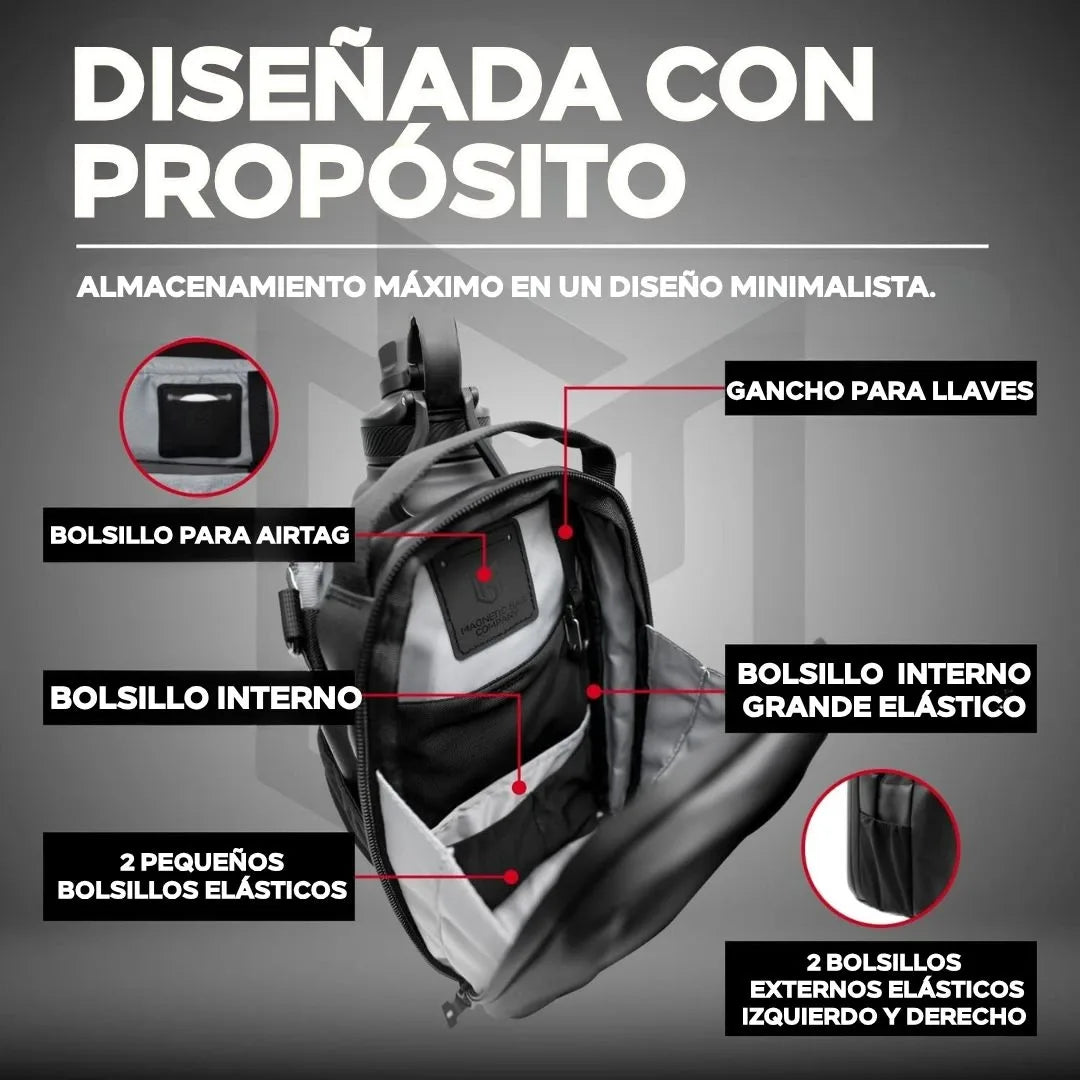 DISEÑADA CON PROPÓSITO

ALMACENAMIENTO MÁXIMO EN UN DISEÑO MINIMALISTA.

GANCHO PARA LLAVES

BOLSILLO PARA AIRTAG

MAGNETIC BAG COMPANY

BOLSILLO INTERNO

BOLSILLO INTERNO GRANDE ELÁSTICO

2 PEQUEÑOS BOLSILLOS ELÁSTICOS

2 BOLSILLOS EXTERNOS ELÁSTICOS IZQUIERDO Y DERECHO